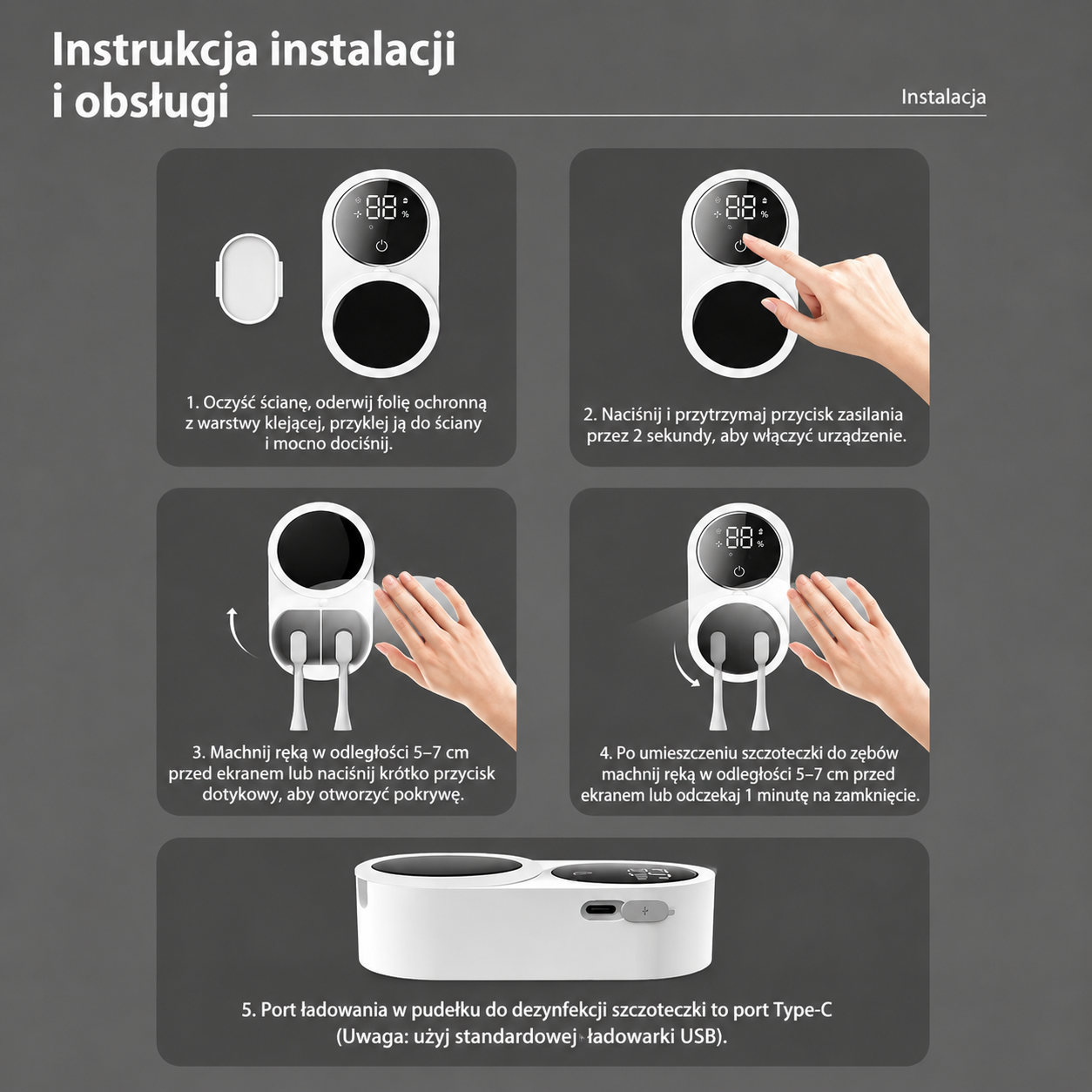 Instrukcja instalacji i obsługi

Instalacja

88 %

1. Oczyść ścianę, oderwij folię ochronną z warstwy klejącej, przyklej ją do ściany i mocno dociśnij.

88 %

2. Naciśnij i przytrzymaj przycisk zasilania przez 2 sekundy, aby włączyć urządzenie.

3. Machnij ręką w odległości 5–7 cm przed ekranem lub naciśnij krótko przycisk dotykowy, aby otworzyć pokrywę.

88 %

4. Po umieszczeniu szczoteczki do zębów machnij ręką w odległości 5–7 cm przed ekranem lub odczekaj 1 minutę na zamknięcie.

5. Port ładowania w pudełku do dezynfekcji szczoteczki to port Type-C (Uwaga: użyj standardowej ładowarki USB).